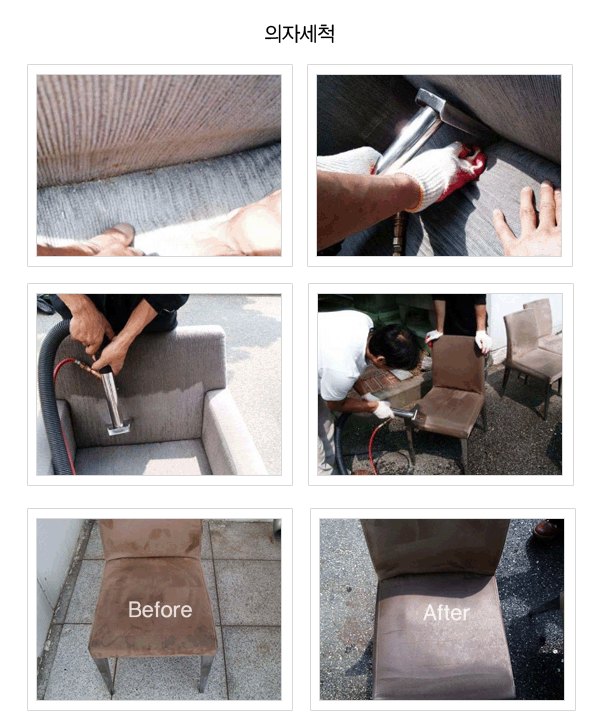 의자세척

Before

After